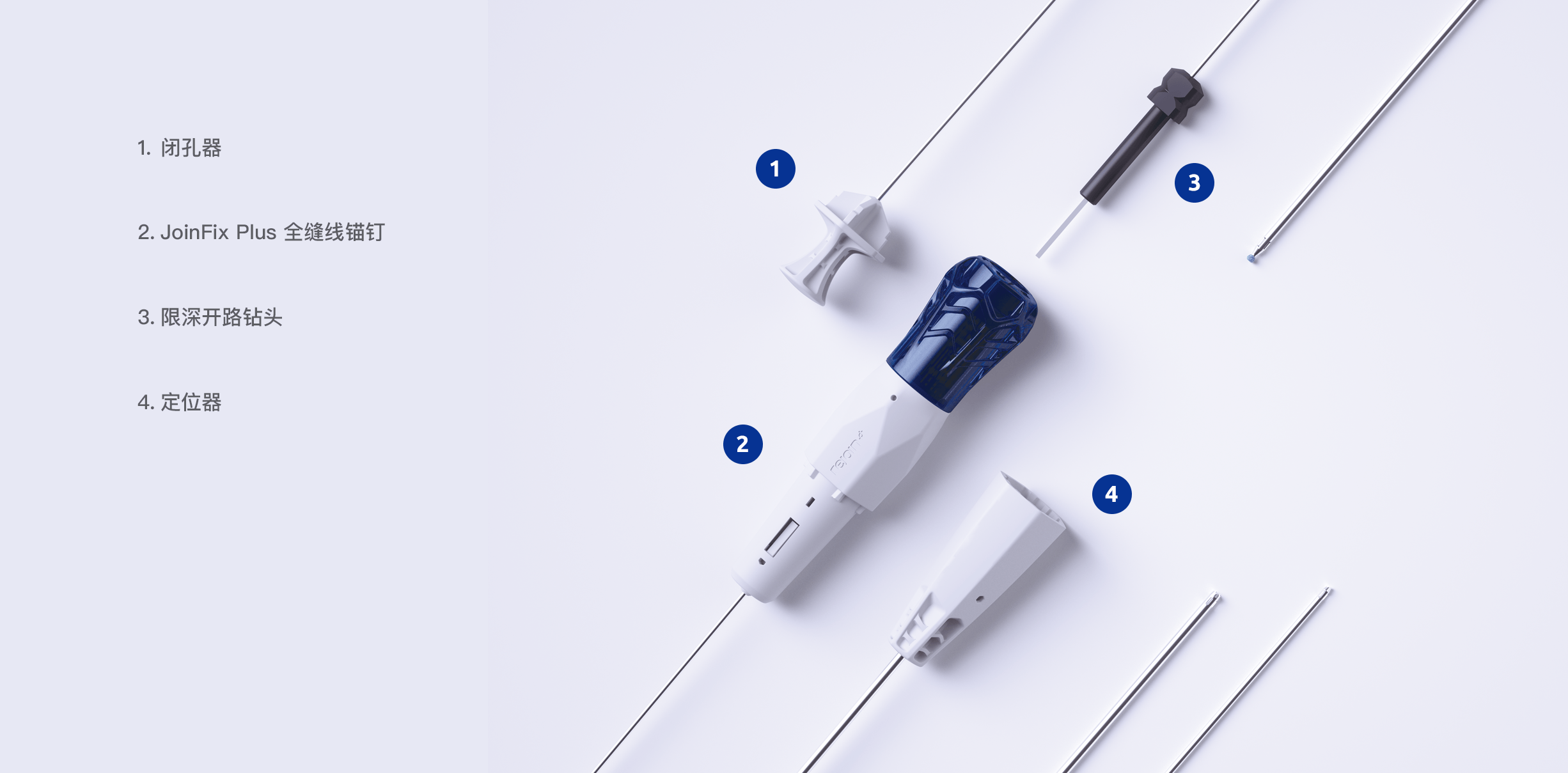 1. 闭孔器

2. JoinFix Plus 全缝线锚钉

3. 限深开路钻头

4. 定位器

1

3

2

4